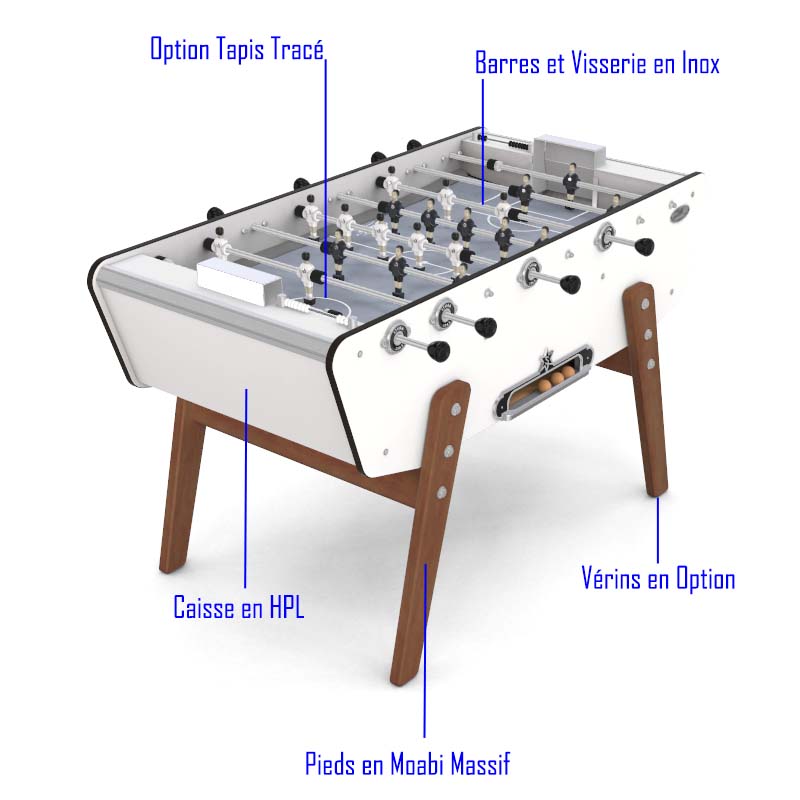 Option Tapis Tracé

Barres et Visserie en Inox

Caisse en HPL

Vérins en Option

Pieds en Moabi Massif