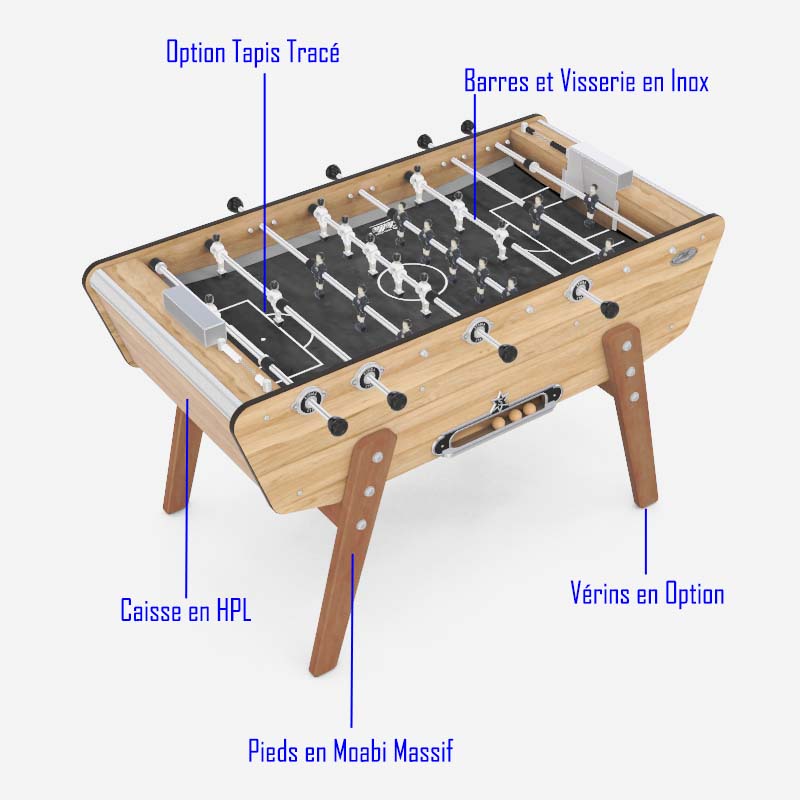 Option Tapis Tracé

Barres et Visserie en Inox

Caisse en HPL

Vérins en Option

Pieds en Moabi Massif