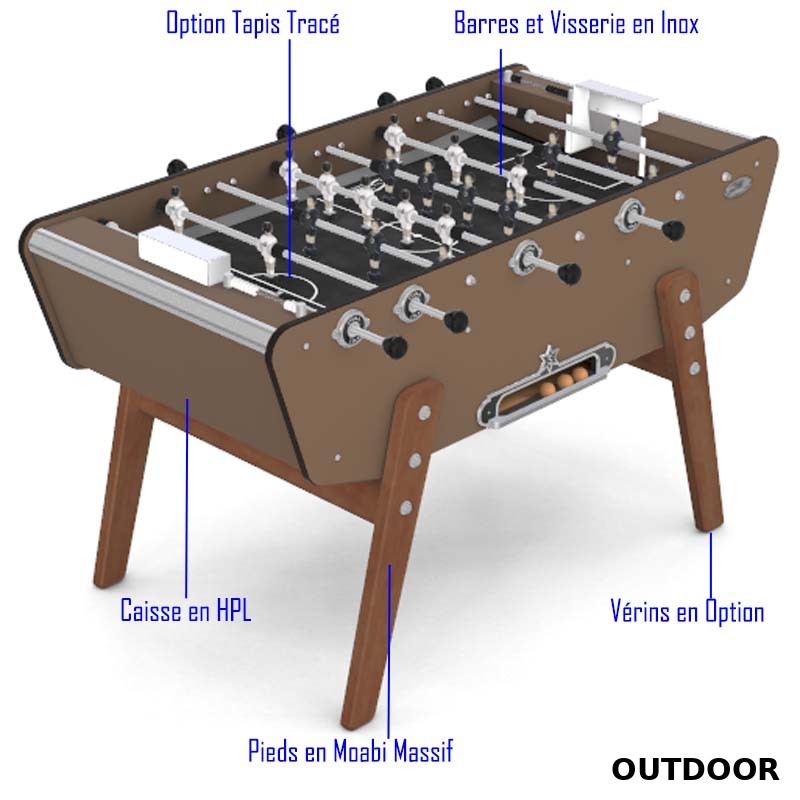 Option Tapis Tracé

Barres et Visserie en Inox

Caisse en HPL

Vérins en Option

Pieds en Moabi Massif

OUTDOOR