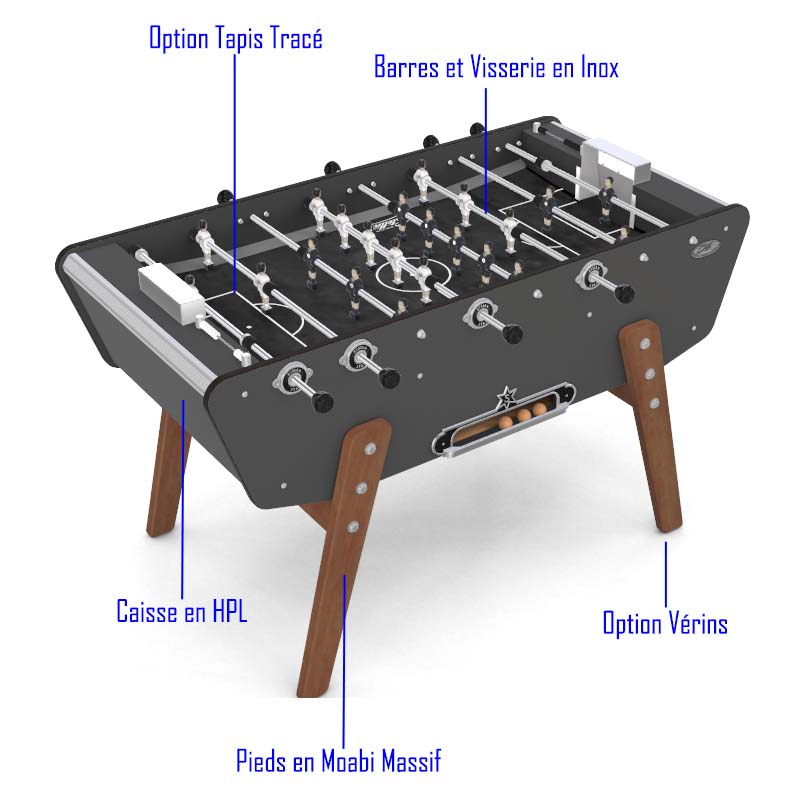 Option Tapis Tracé

Barres et Visserie en Inox

Caisse en HPL

Option Vérins

Pieds en Moabi Massif